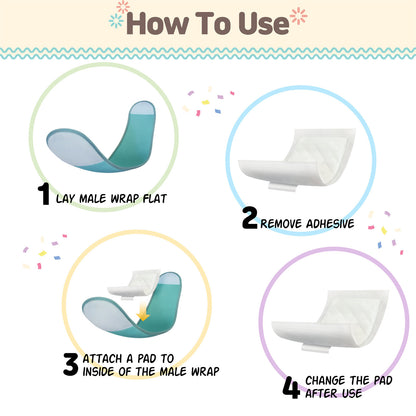 How To Use

1 LAY MALE WRAP FLAT

2 REMOVE ADHESIVE

3 ATTACH A PAD TO INSIDE OF THE MALE WRAP

4 CHANGE THE PAD AFTER USE